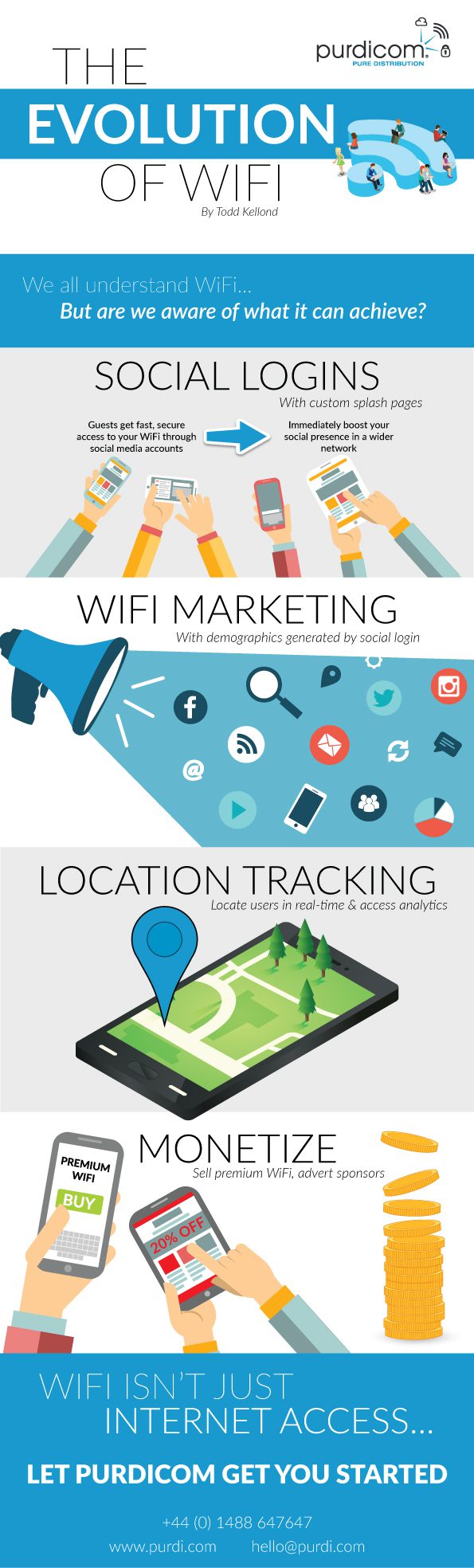 purdicom
PURE DISTRIBUTION

THE
EVOLUTION
OF WIFI
By Todd Kellond

We all understand WiFi...
But are we aware of what it can achieve?

SOCIAL LOGINS
With custom splash pages

Guests get fast, secure access to your WiFi through social media accounts

Immediately boost your social presence in a wider network

WIFI MARKETING
With demographics generated by social login

LOCATION TRACKING
Locate users in real-time & access analytics

MONETIZE
Sell premium WiFi, advert sponsors

PREMIUM WIFI
BUY

20% OFF

WIFI ISN'T JUST
INTERNET ACCESS...

LET PURDICOM GET YOU STARTED

+44 (0) 1488 647647
www.purdi.com hello@purdi.com